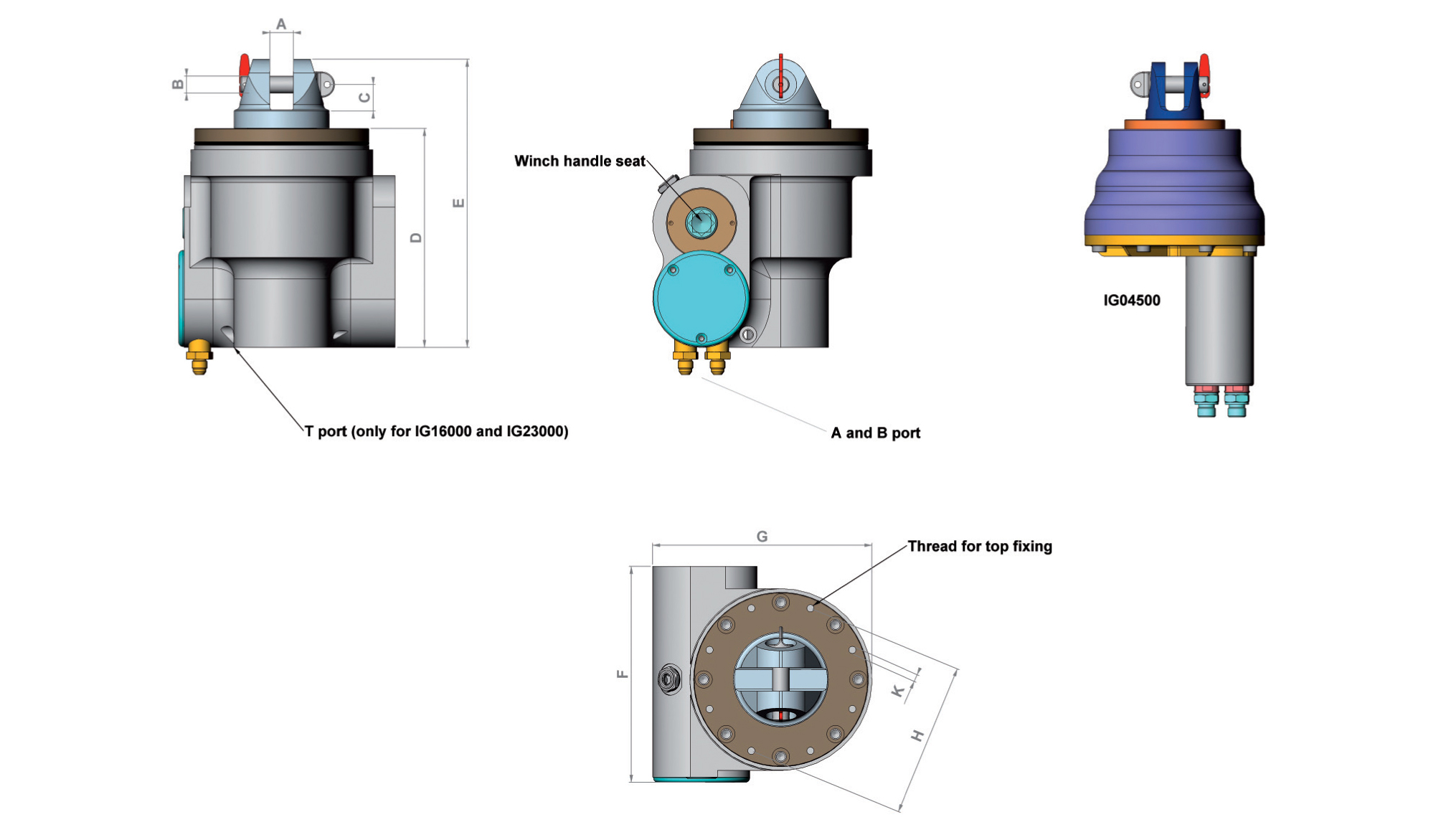 A
B
C
D
E

Winch handle seat

IG04500

T port (only for IG16000 and IG23000)

A and B port

G
Thread for top fixing
F
K
H